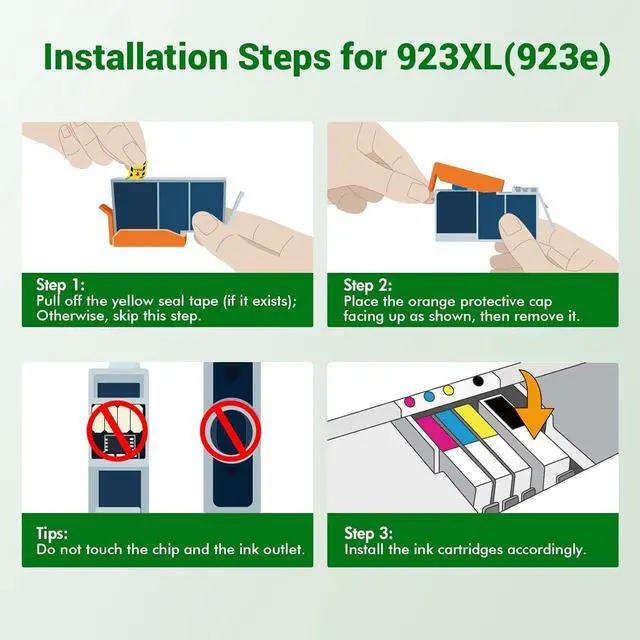 Installation Steps for 923XL(923e)

Step 1:
Pull off the yellow seal tape (if it exists); Otherwise, skip this step.

Step 2:
Place the orange protective cap facing up as shown, then remove it.

Tips:
Do not touch the chip and the ink outlet.

Step 3:
Install the ink cartridges accordingly.