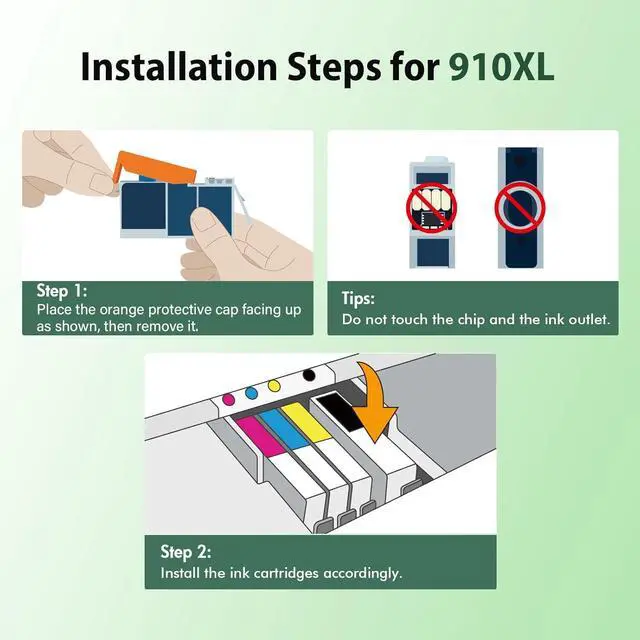 Installation Steps for 910XL

Step 1:
Place the orange protective cap facing up as shown, then remove it.

Tips:
Do not touch the chip and the ink outlet.

Step 2:
Install the ink cartridges accordingly.