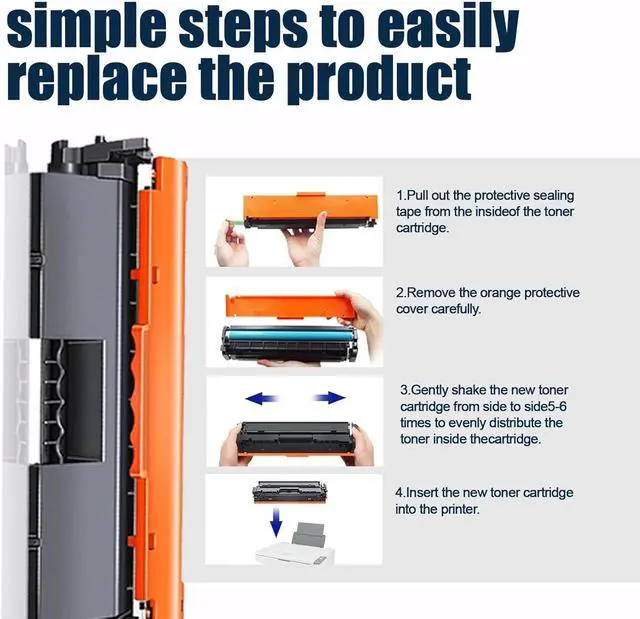 simple steps to easily replace the product

1.Pull out the protective sealing tape from the insideof the toner cartridge.

2.Remove the orange protective cover carefully.

3.Gently shake the new toner cartridge from side to side5-6 times to evenly distribute the toner inside thecartridge.

4.Insert the new toner cartridge into the printer.