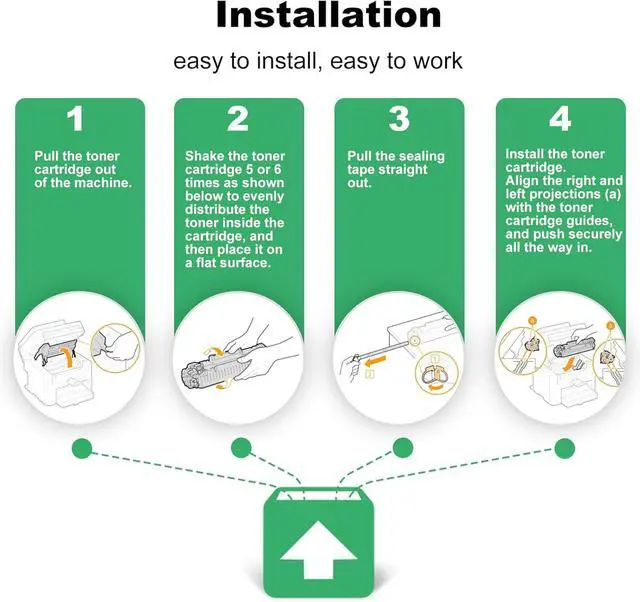 Installation

easy to install, easy to work

1

Pull the toner cartridge out of the machine.

2

Shake the toner cartridge 5 or 6 times as shown below to evenly distribute the toner inside the cartridge, and then place it on a flat surface.

3

Pull the sealing tape straight out.

4

Install the toner cartridge. Align the right and left projections (a) with the toner cartridge guides, and push securely all the way in.