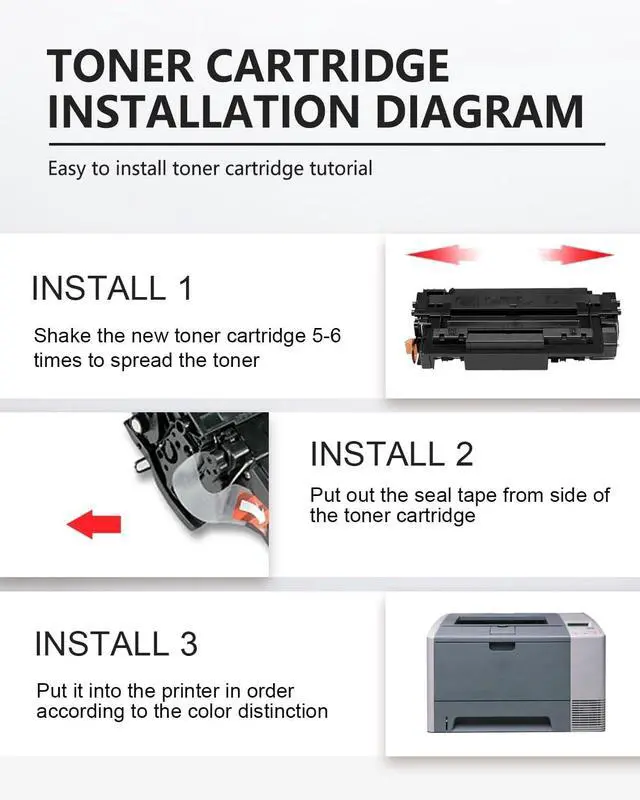 TONER CARTRIDGE INSTALLATION DIAGRAM

Easy to install toner cartridge tutorial

INSTALL 1

Shake the new toner cartridge 5-6 times to spread the toner

INSTALL 2

Put out the seal tape from side of the toner cartridge

INSTALL 3

Put it into the printer in order according to the color distinction