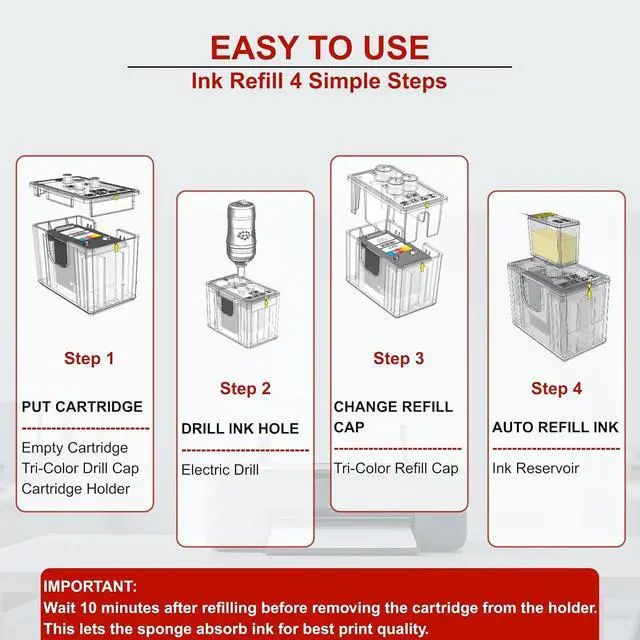 EASY TO USE

Ink Refill 4 Simple Steps

Step 1

PUT CARTRIDGE

Empty Cartridge
Tri-Color Drill Cap
Cartridge Holder

Step 2

DRILL INK HOLE

Electric Drill

Step 3

CHANGE REFILL CAP

Tri-Color Refill Cap

Step 4

AUTO REFILL INK

Ink Reservoir

IMPORTANT:
Wait 10 minutes after refilling before removing the cartridge from the holder.
This lets the sponge absorb ink for best print quality.