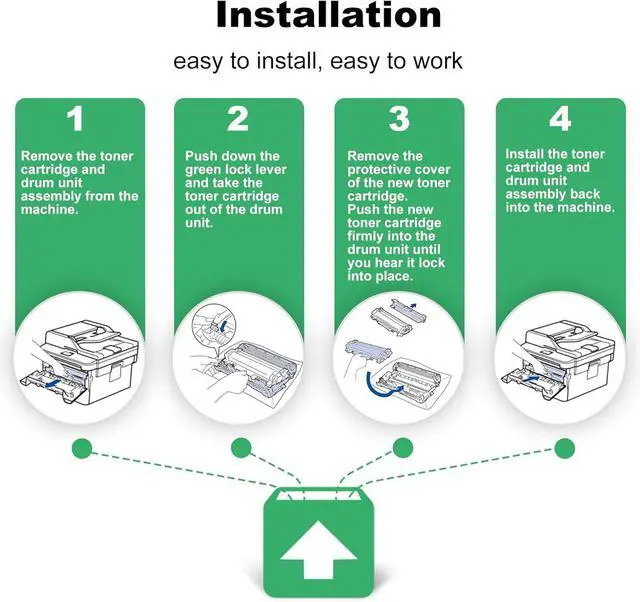 Installation

easy to install, easy to work

1

Remove the toner cartridge and drum unit assembly from the machine.

2

Push down the green lock lever and take the toner cartridge out of the drum unit.

3

Remove the protective cover of the new toner cartridge.
Push the new toner cartridge firmly into the drum unit until you hear it lock into place.

4

Install the toner cartridge and drum unit assembly back into the machine.