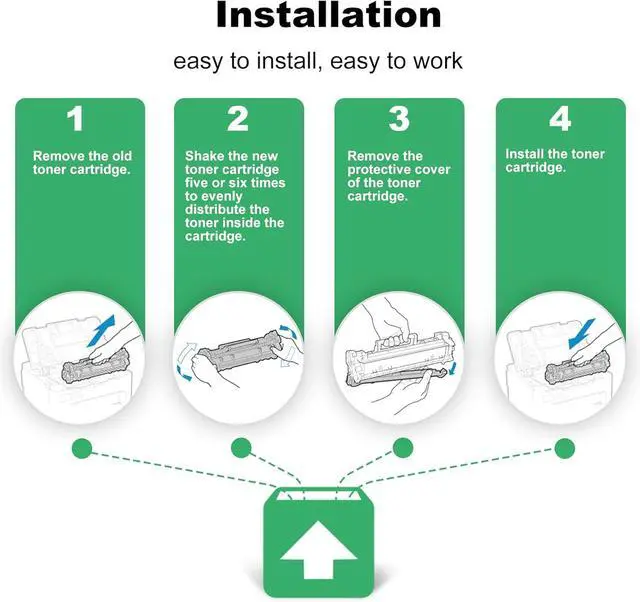 Installation

easy to install, easy to work

1

Remove the old toner cartridge.

2

Shake the new toner cartridge five or six times to evenly distribute the toner inside the cartridge.

3

Remove the protective cover of the toner cartridge.

4

Install the toner cartridge.