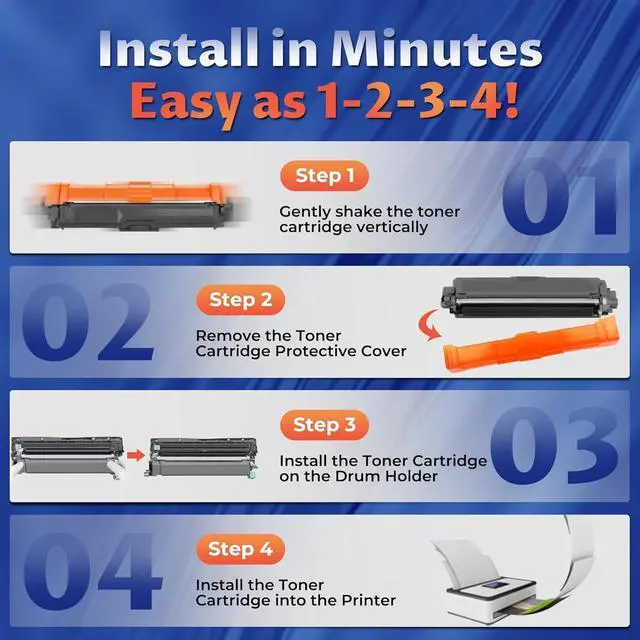 Install in Minutes
Easy as 1-2-3-4!

Step 1
Gently shake the toner cartridge vertically
01

02
Step 2
Remove the Toner Cartridge Protective Cover

Step 3
Install the Toner Cartridge on the Drum Holder
03

04
Step 4
Install the Toner Cartridge into the Printer