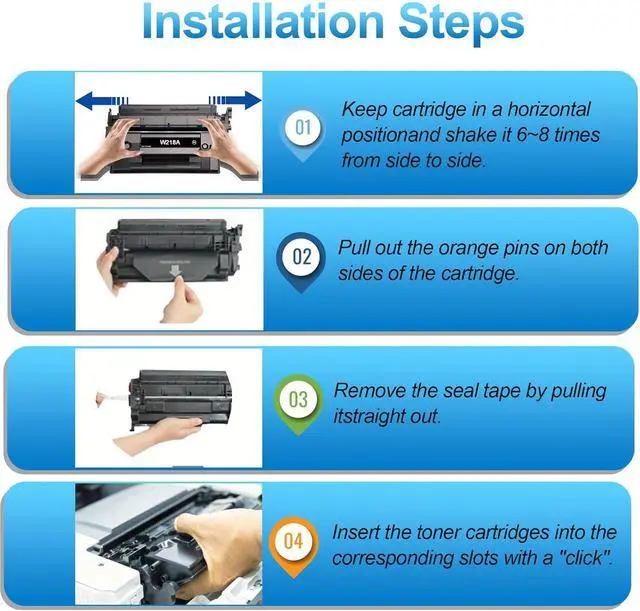 Installation Steps

W218A

01

Keep cartridge in a horizontal positionand shake it 6~8 times from side to side.

02

Pull out the orange pins on both sides of the cartridge.

03

Remove the seal tape by pulling itstraight out.

04

Insert the toner cartridges into the corresponding slots with a "click".