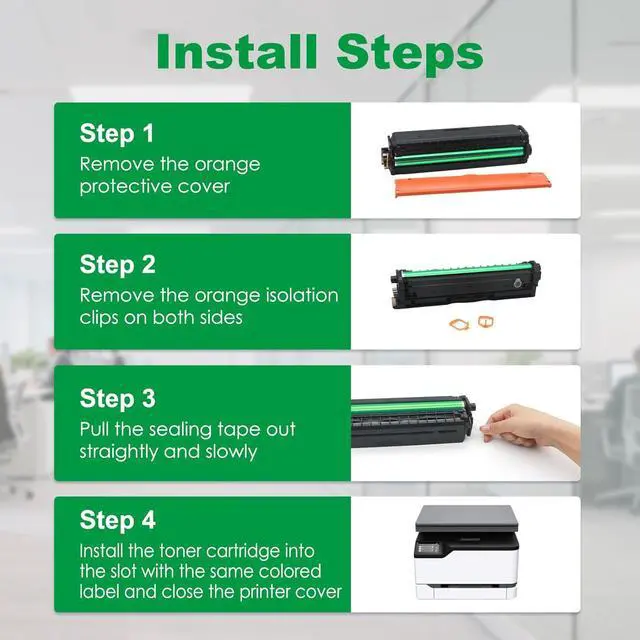 Install Steps

Step 1
Remove the orange protective cover

Step 2
Remove the orange isolation clips on both sides

Step 3
Pull the sealing tape out straightly and slowly

Step 4
Install the toner cartridge into the slot with the same colored label and close the printer cover