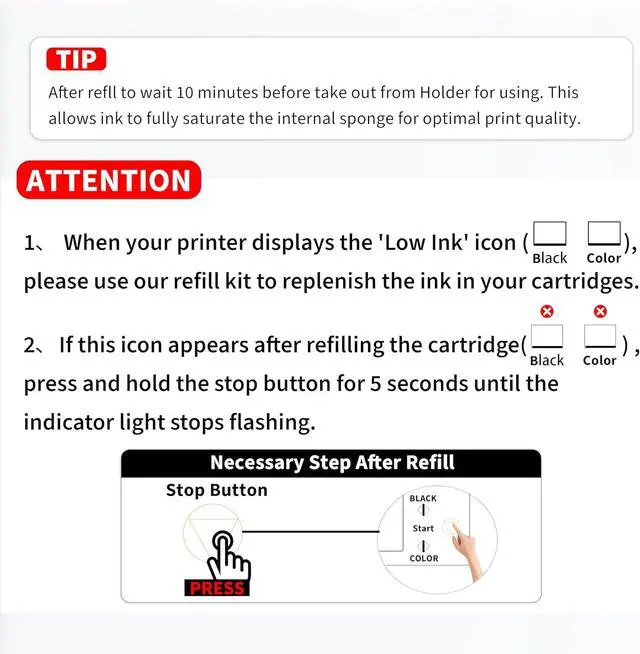 TIP

After refll to wait 10 minutes before take out from Holder for using. This allows ink to fully saturate the internal sponge for optimal print quality.

ATTENTION

1、 When your printer displays the 'Low Ink' icon ( Black Color ), please use our refill kit to replenish the ink in your cartridges.

2、 If this icon appears after refilling the cartridge( Black Color ), press and hold the stop button for 5 seconds until the indicator light stops flashing.

Necessary Step After Refill

Stop Button

PRESS

BLACK

Start

COLOR