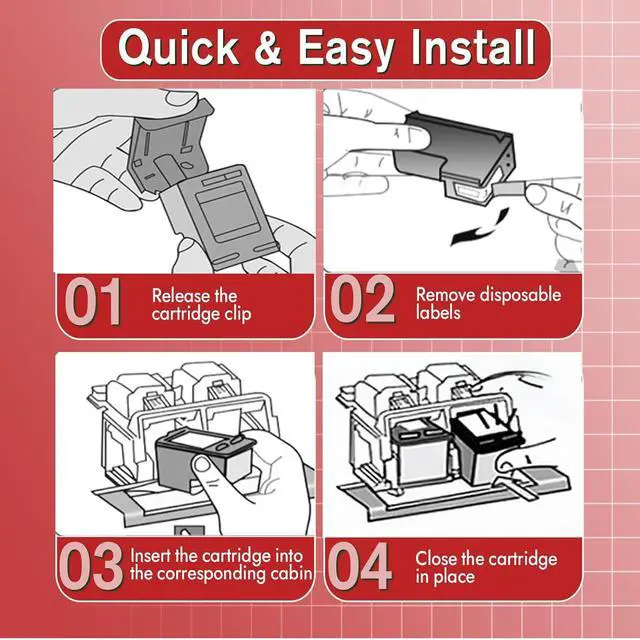 Quick & Easy Install

01 Release the cartridge clip

02 Remove disposable labels

03 Insert the cartridge into the corresponding cabin

04 Close the cartridge in place