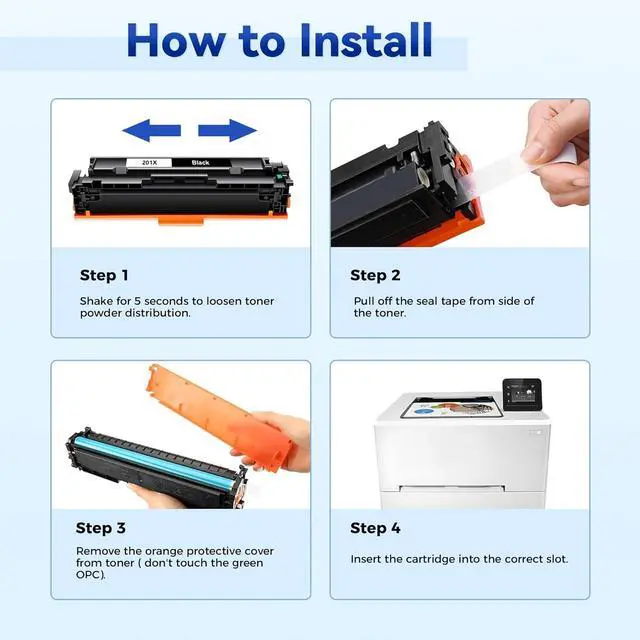 How to Install

201X Black

Step 1

Shake for 5 seconds to loosen toner powder distribution.

Step 2

Pull off the seal tape from side of the toner.

Step 3

Remove the orange protective cover from toner ( don't touch the green OPC).

Step 4

Insert the cartridge into the correct slot.