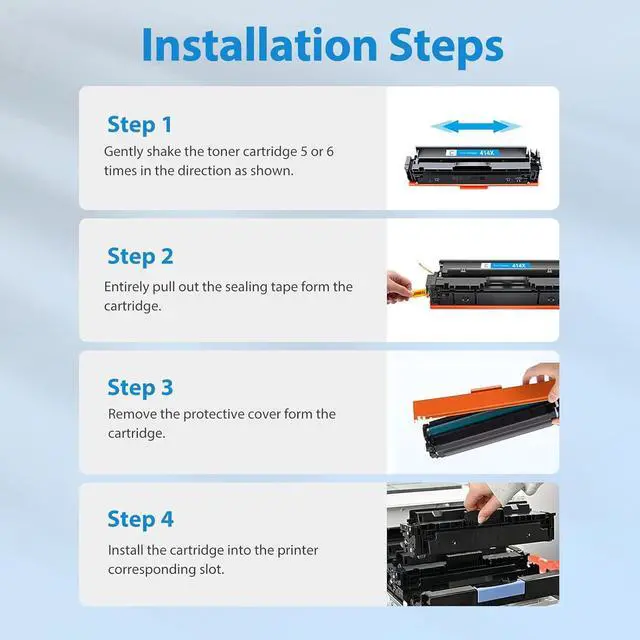 Installation Steps

Step 1
Gently shake the toner cartridge 5 or 6 times in the direction as shown.

C 414X

Step 2
Entirely pull out the sealing tape form the cartridge.

C 414X

Step 3
Remove the protective cover form the cartridge.

Step 4
Install the cartridge into the printer corresponding slot.