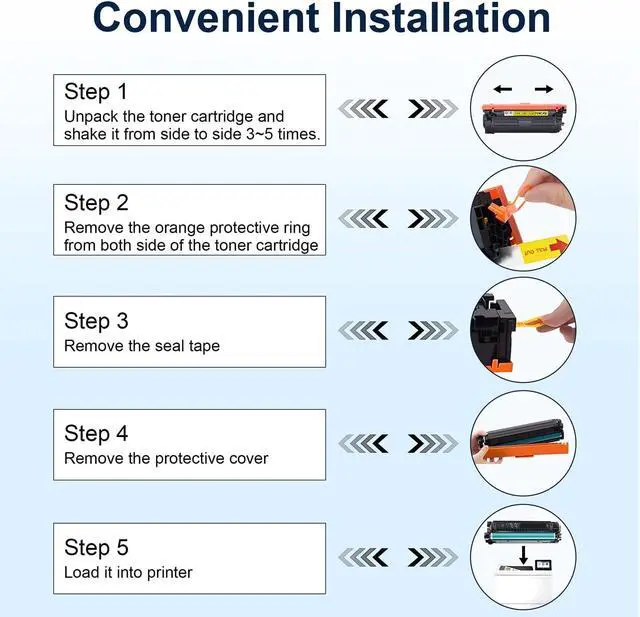 Convenient Installation

Step 1
Unpack the toner cartridge and shake it from side to side 3~5 times.

Step 2
Remove the orange protective ring from both side of the toner cartridge

PULL OUT

Step 3
Remove the seal tape

Step 4
Remove the protective cover

Step 5
Load it into printer