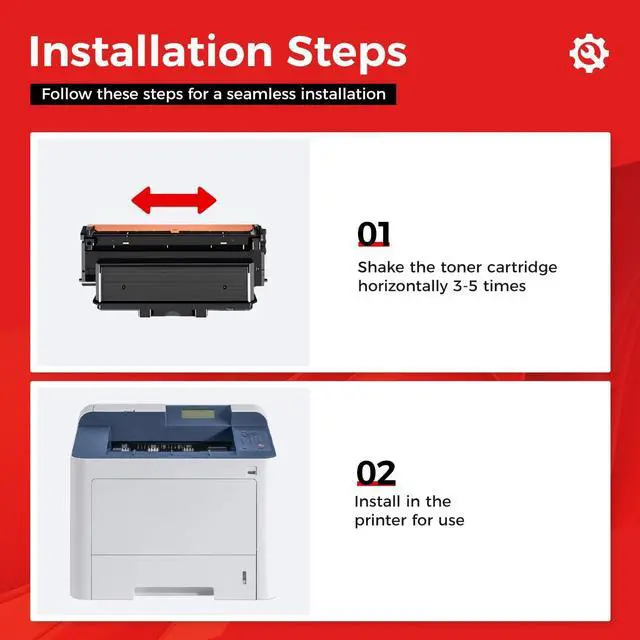 Installation Steps

Follow these steps for a seamless installation

01

Shake the toner cartridge horizontally 3-5 times

02

Install in the printer for use