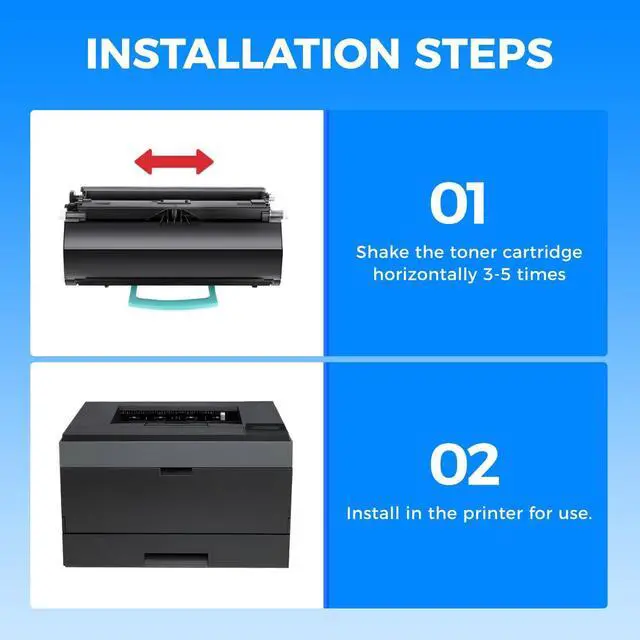 INSTALLATION STEPS

01

Shake the toner cartridge horizontally 3-5 times

02

Install in the printer for use.