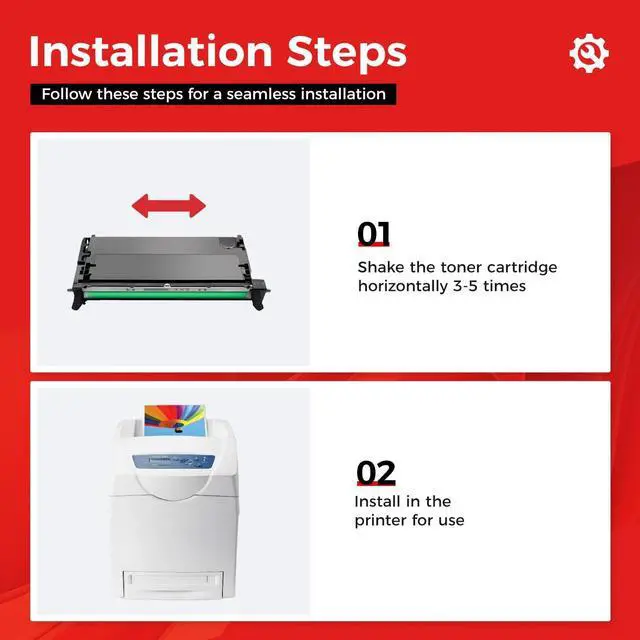 Installation Steps

Follow these steps for a seamless installation

01

Shake the toner cartridge horizontally 3-5 times

02

Install in the printer for use