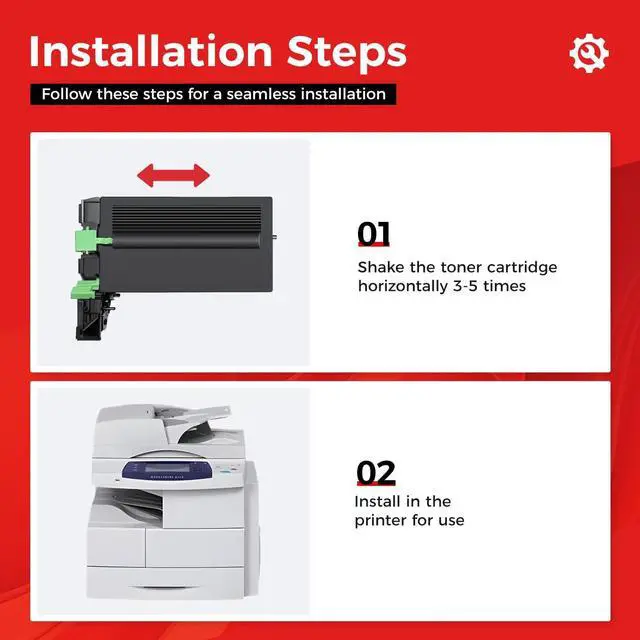 Installation Steps

Follow these steps for a seamless installation

01

Shake the toner cartridge horizontally 3-5 times

02

Install in the printer for use