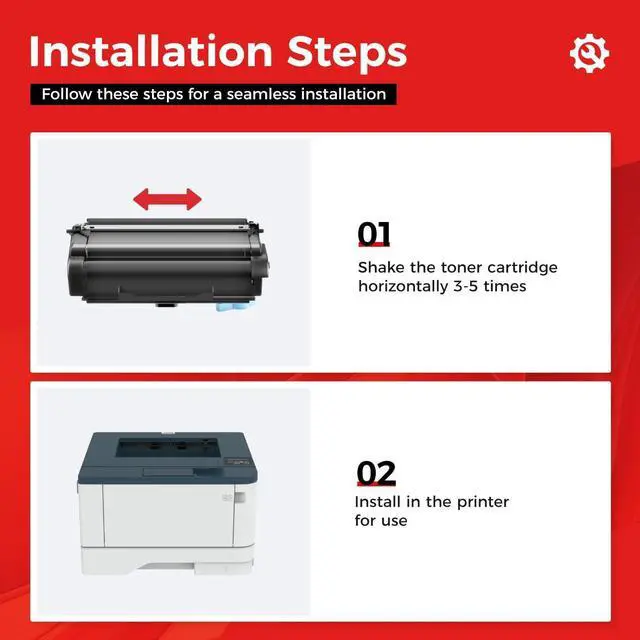 Installation Steps

Follow these steps for a seamless installation

01

Shake the toner cartridge horizontally 3-5 times

02

Install in the printer for use