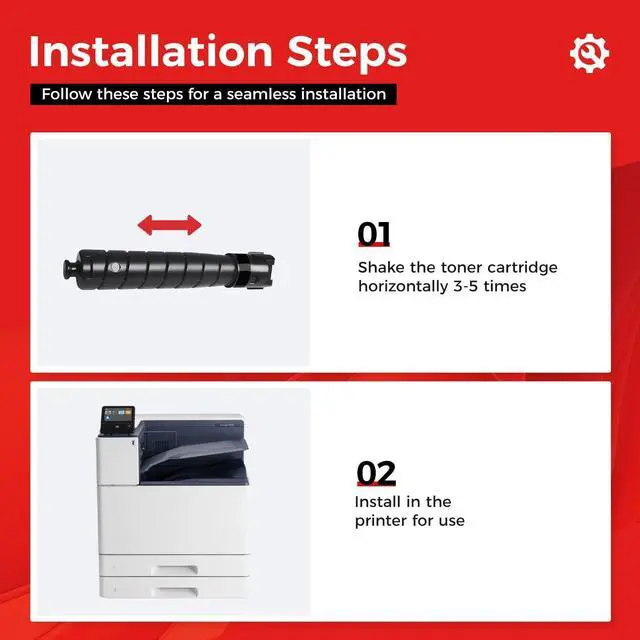 Installation Steps

Follow these steps for a seamless installation

01

Shake the toner cartridge horizontally 3-5 times

02

Install in the printer for use