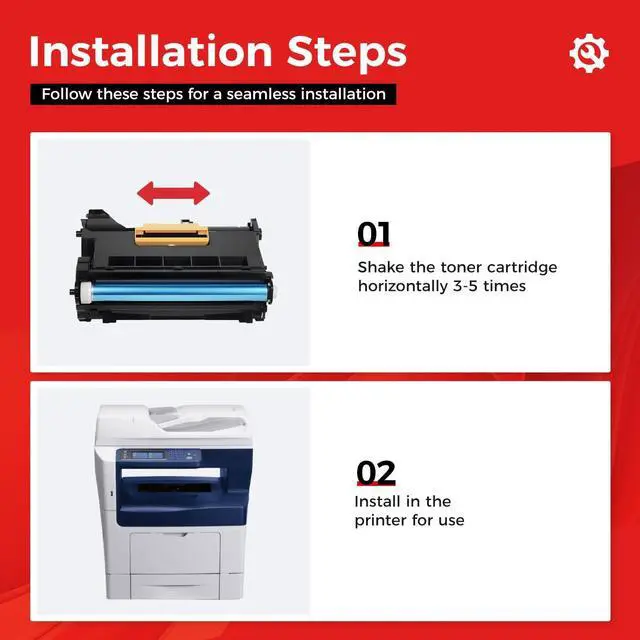 Installation Steps

Follow these steps for a seamless installation

01

Shake the toner cartridge horizontally 3-5 times

02

Install in the printer for use