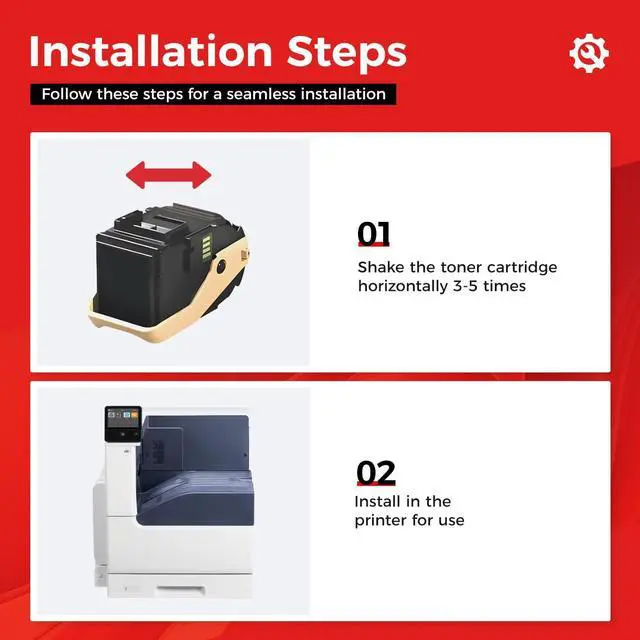 Installation Steps

Follow these steps for a seamless installation

01

Shake the toner cartridge horizontally 3-5 times

02

Install in the printer for use