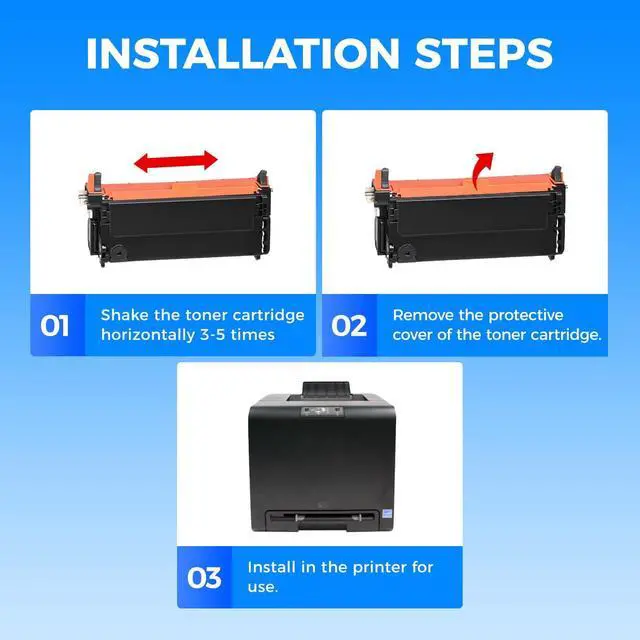 INSTALLATION STEPS

01 Shake the toner cartridge horizontally 3-5 times

02 Remove the protective cover of the toner cartridge.

03 Install in the printer for use.