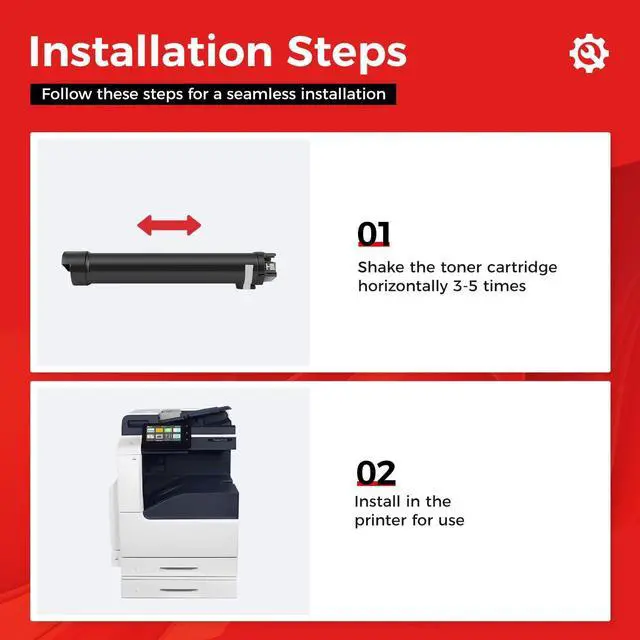 Installation Steps

Follow these steps for a seamless installation

01

Shake the toner cartridge horizontally 3-5 times

02

Install in the printer for use