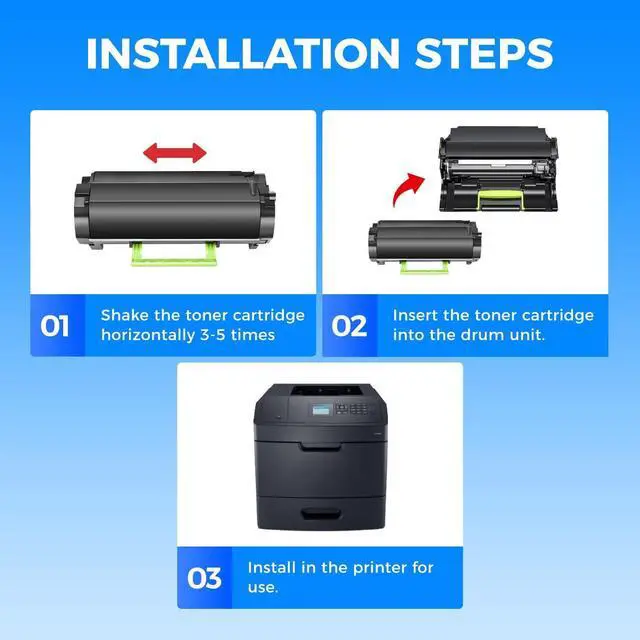 INSTALLATION STEPS

01 Shake the toner cartridge horizontally 3-5 times

02 Insert the toner cartridge into the drum unit.

03 Install in the printer for use.