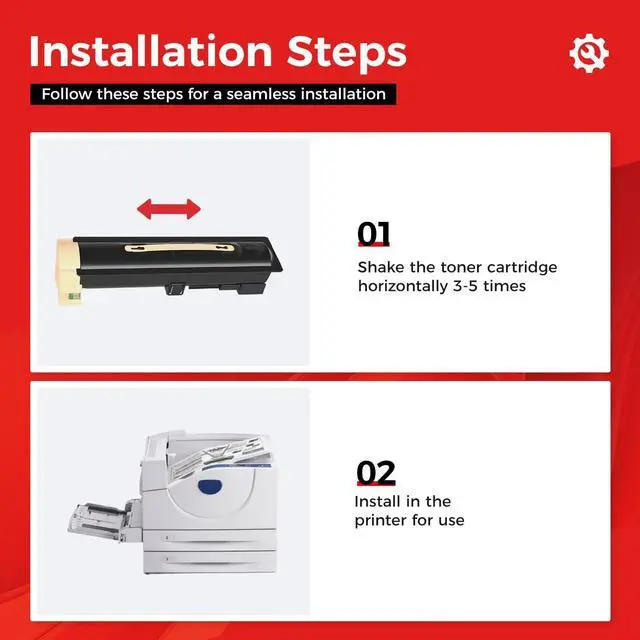 Installation Steps

Follow these steps for a seamless installation

01

Shake the toner cartridge horizontally 3-5 times

02

Install in the printer for use