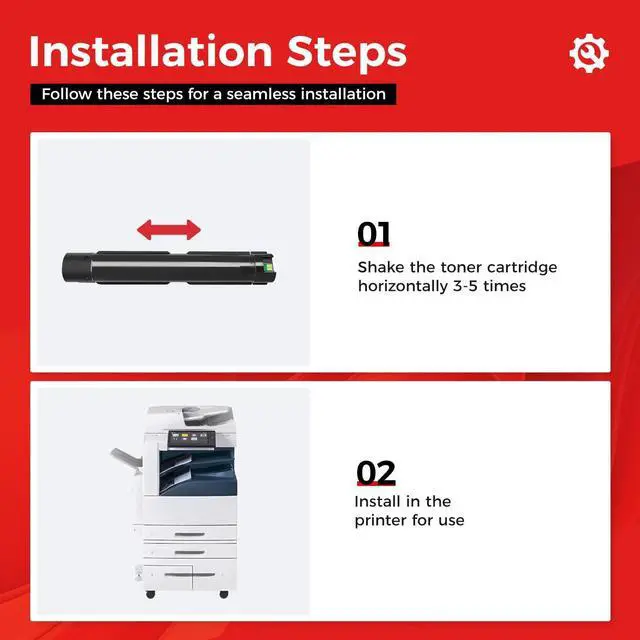 Installation Steps

Follow these steps for a seamless installation

01

Shake the toner cartridge horizontally 3-5 times

02

Install in the printer for use