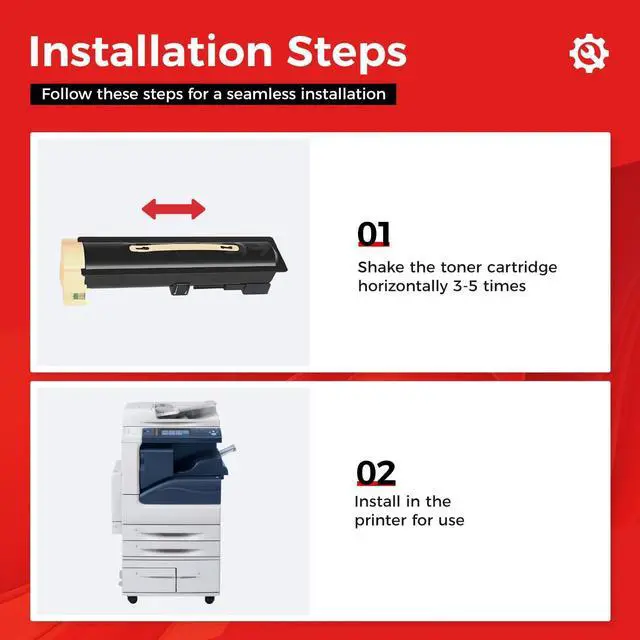 Installation Steps

Follow these steps for a seamless installation

01

Shake the toner cartridge horizontally 3-5 times

02

Install in the printer for use