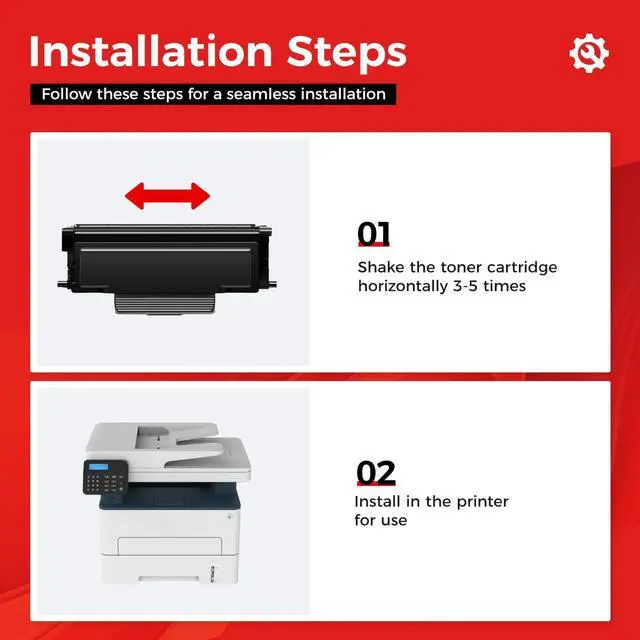 Installation Steps

Follow these steps for a seamless installation

01

Shake the toner cartridge horizontally 3-5 times

02

Install in the printer for use