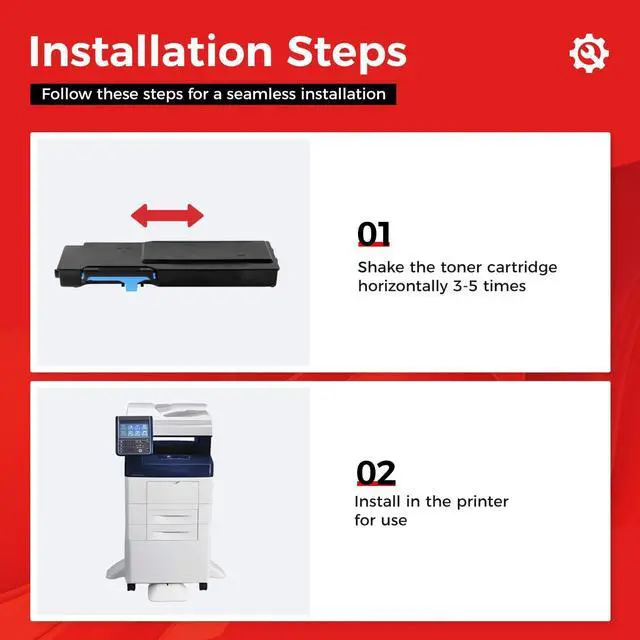 Installation Steps

Follow these steps for a seamless installation

01

Shake the toner cartridge horizontally 3-5 times

02

Install in the printer for use