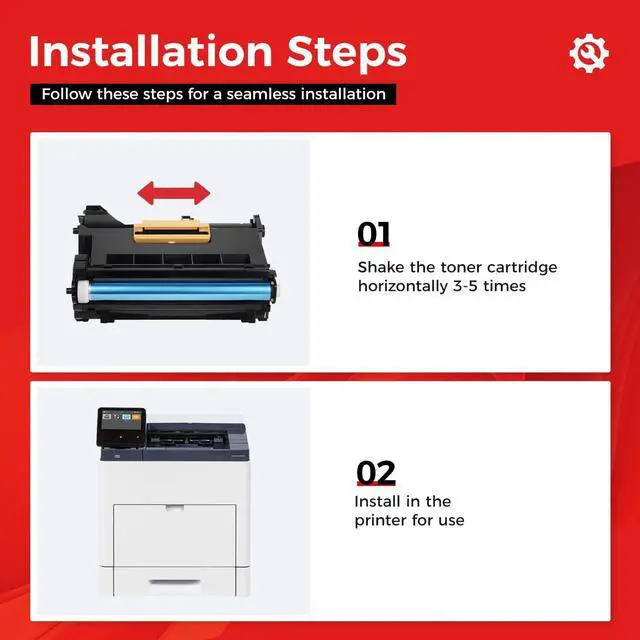 Installation Steps

Follow these steps for a seamless installation

01

Shake the toner cartridge horizontally 3-5 times

02

Install in the printer for use