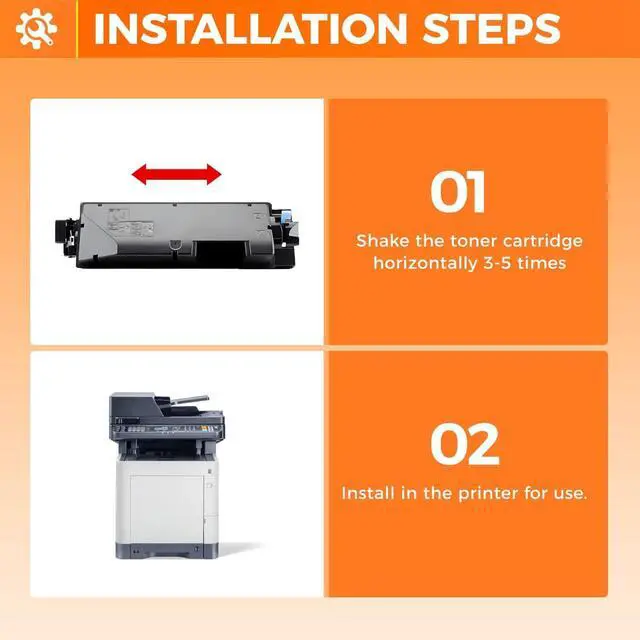 INSTALLATION STEPS

01

Shake the toner cartridge horizontally 3-5 times

02

Install in the printer for use.