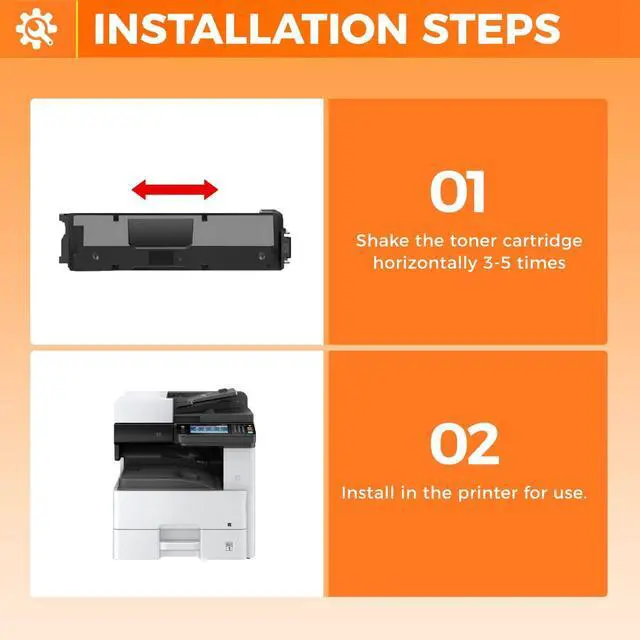 INSTALLATION STEPS

01

Shake the toner cartridge horizontally 3-5 times

02

Install in the printer for use.