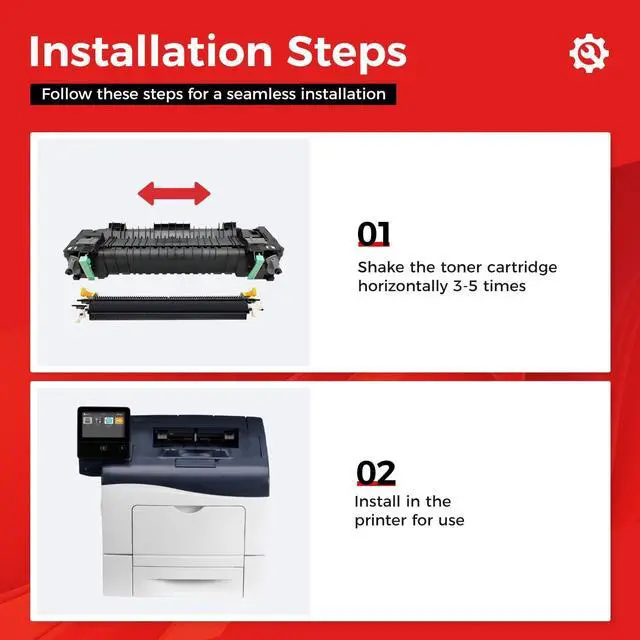 Installation Steps

Follow these steps for a seamless installation

01

Shake the toner cartridge horizontally 3-5 times

02

Install in the printer for use