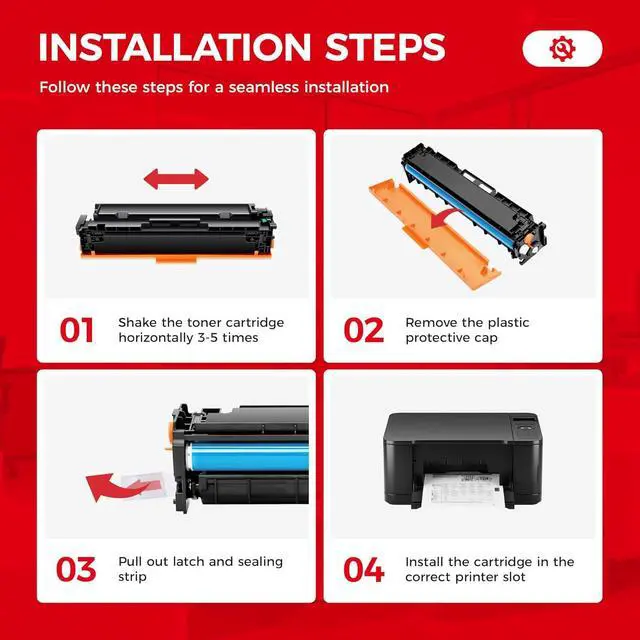 INSTALLATION STEPS

Follow these steps for a seamless installation

01 Shake the toner cartridge horizontally 3-5 times

02 Remove the plastic protective cap

03 Pull out latch and sealing strip

04 Install the cartridge in the correct printer slot