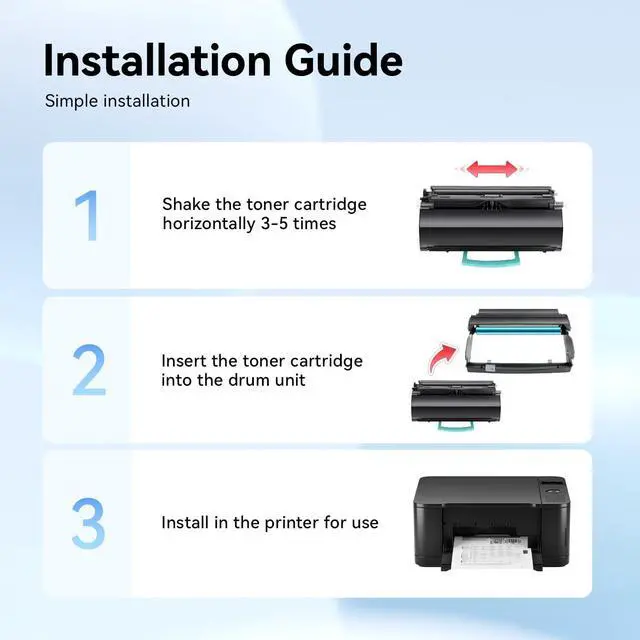 Installation Guide

Simple installation

1

Shake the toner cartridge horizontally 3-5 times

2

Insert the toner cartridge into the drum unit

3

Install in the printer for use