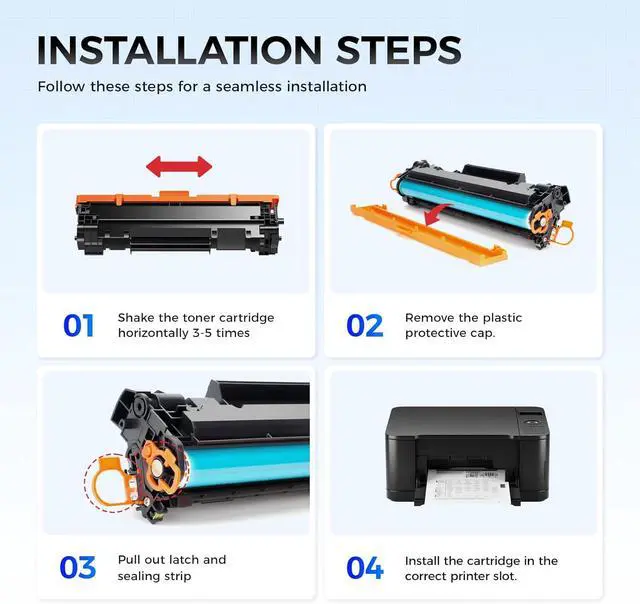 INSTALLATION STEPS

Follow these steps for a seamless installation

01 Shake the toner cartridge horizontally 3-5 times

02 Remove the plastic protective cap.

03 Pull out latch and sealing strip

04 Install the cartridge in the correct printer slot.