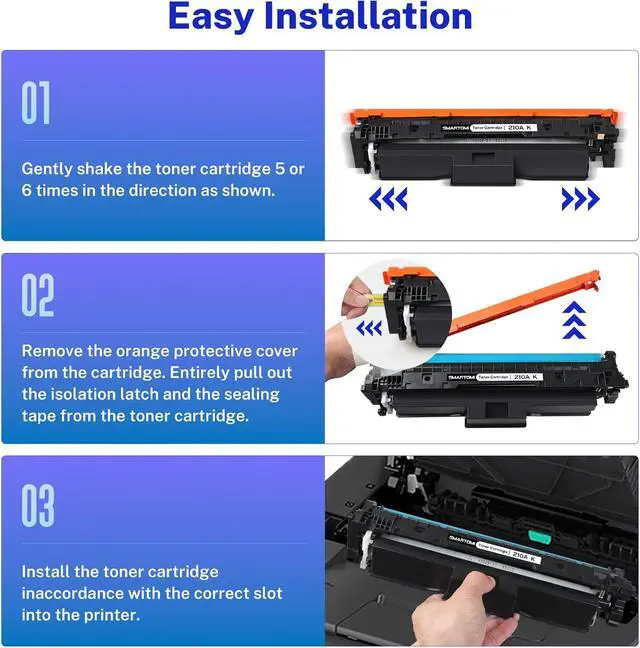 Easy Installation

01

Gently shake the toner cartridge 5 or 6 times in the direction as shown.

SMARTOMI Toner Cartridge | 210A K

02

Remove the orange protective cover from the cartridge. Entirely pull out the isolation latch and the sealing tape from the toner cartridge.

SMARTOMI Toner Cartridge | 210A K

03

Install the toner cartridge inaccordance with the correct slot into the printer.

SMARTOMI Toner Cartridge | 210A K