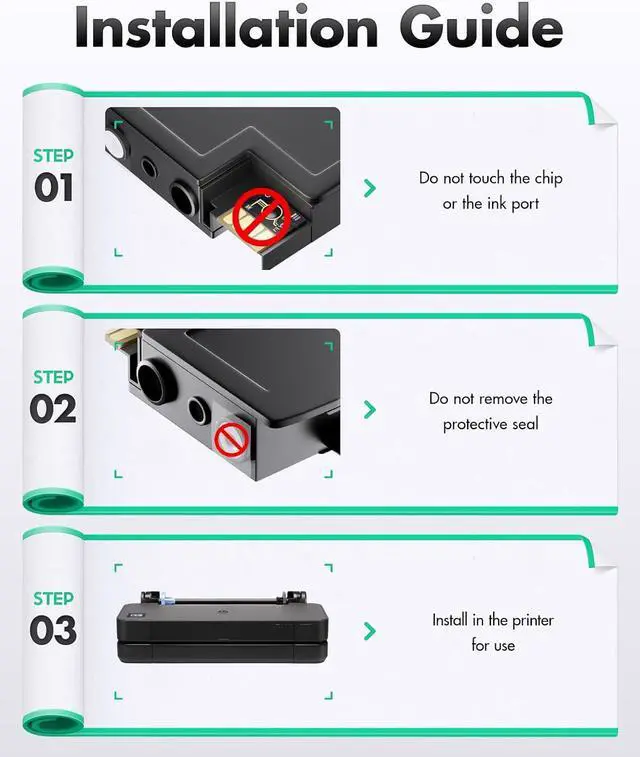 Installation Guide

STEP
01

Do not touch the chip or the ink port

STEP
02

Do not remove the protective seal

STEP
03

Install in the printer for use