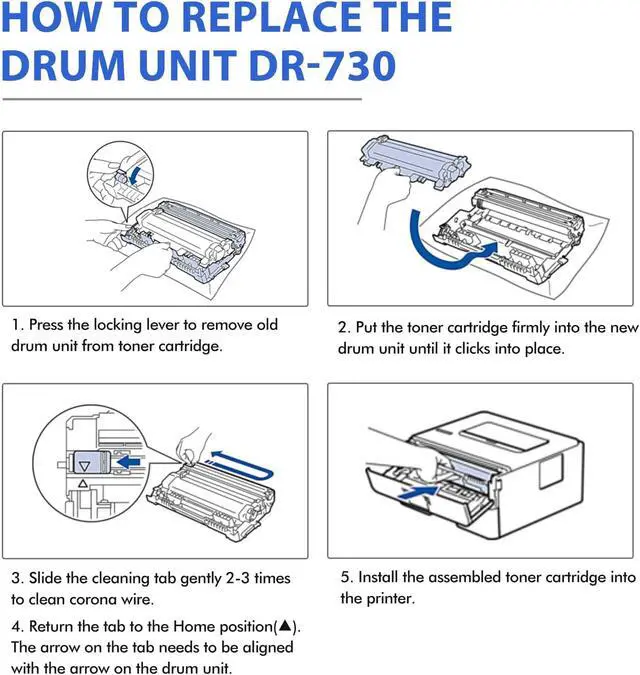 HOW TO REPLACE THE DRUM UNIT DR-730

1. Press the locking lever to remove old drum unit from toner cartridge.

2. Put the toner cartridge firmly into the new drum unit until it clicks into place.

3. Slide the cleaning tab gently 2-3 times to clean corona wire.

4. Return the tab to the Home position(▲). The arrow on the tab needs to be aligned with the arrow on the drum unit.

5. Install the assembled toner cartridge into the printer.