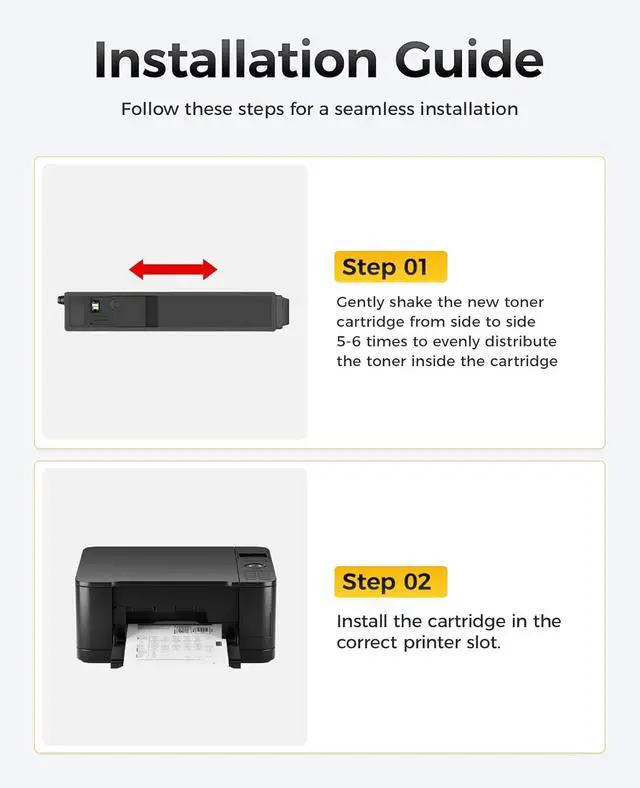 Installation Guide

Follow these steps for a seamless installation

Step 01

Gently shake the new toner cartridge from side to side 5-6 times to evenly distribute the toner inside the cartridge

Step 02

Install the cartridge in the correct printer slot.