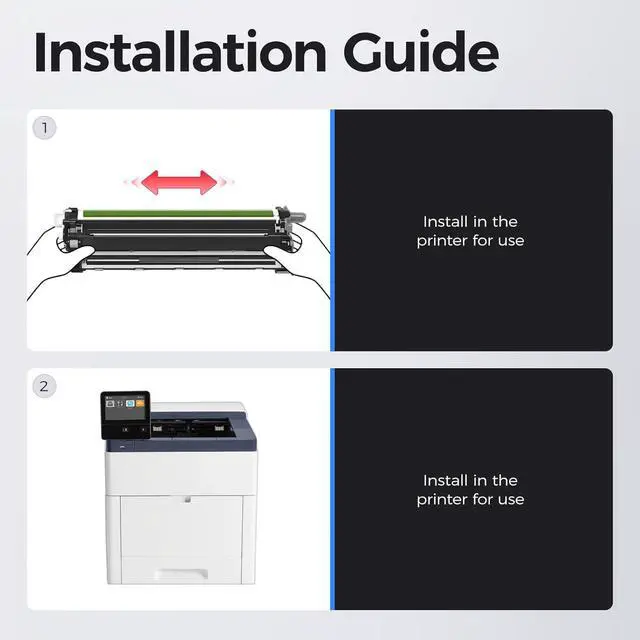 Installation Guide

1

Install in the printer for use

2

Install in the printer for use