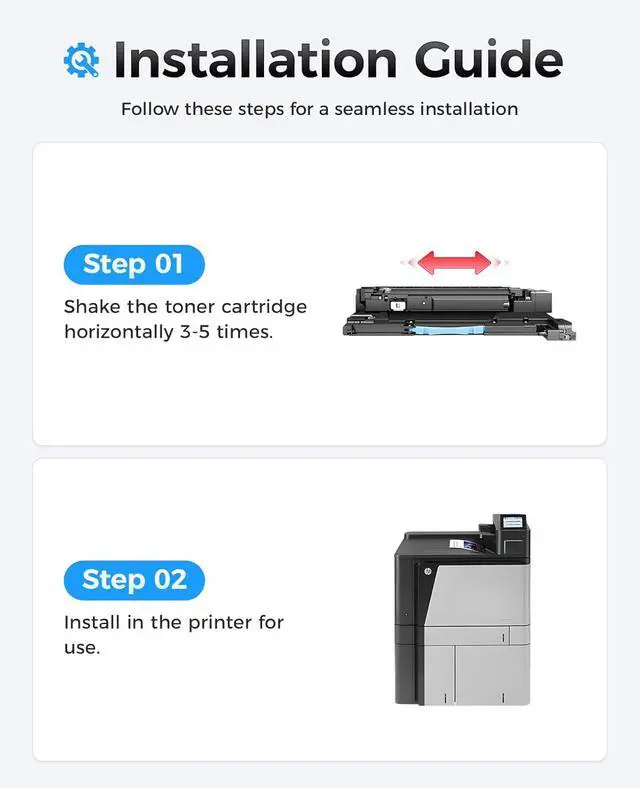 Installation Guide

Follow these steps for a seamless installation

Step 01

Shake the toner cartridge horizontally 3-5 times.

Step 02

Install in the printer for use.