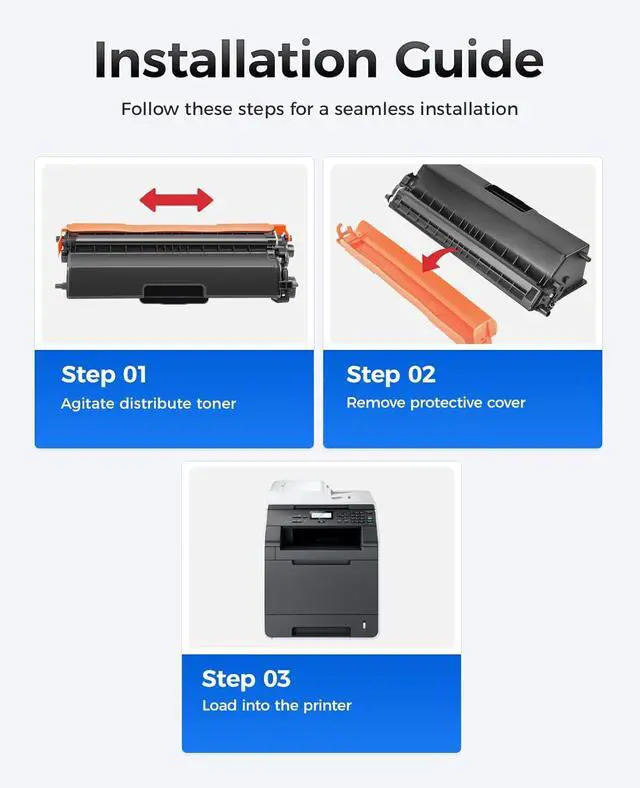 Installation Guide

Follow these steps for a seamless installation

Step 01
Agitate distribute toner

Step 02
Remove protective cover

Step 03
Load into the printer