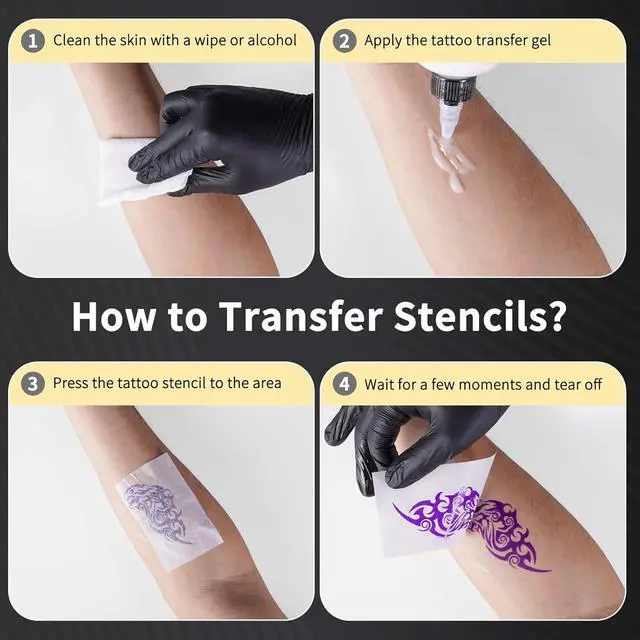 1 Clean the skin with a wipe or alcohol

2 Apply the tattoo transfer gel

How to Transfer Stencils?

3 Press the tattoo stencil to the area

4 Wait for a few moments and tear off