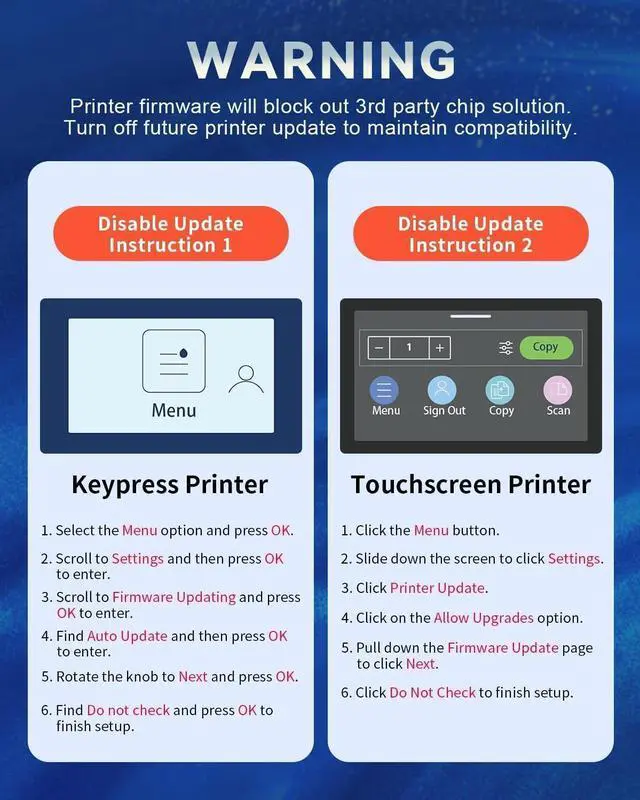 WARNING

Printer firmware will block out 3rd party chip solution. Turn off future printer update to maintain compatibility.

Disable Update Instruction 1

Menu

Keypress Printer

1. Select the Menu option and press OK.

2. Scroll to Settings and then press OK to enter.

3. Scroll to Firmware Updating and press OK to enter.

4. Find Auto Update and then press OK to enter.

5. Rotate the knob to Next and press OK.

6. Find Do not check and press OK to finish setup.

Disable Update Instruction 2

− 1 +

Copy

Menu Sign Out Copy Scan

Touchscreen Printer

1. Click the Menu button.

2. Slide down the screen to click Settings.

3. Click Printer Update.

4. Click on the Allow Upgrades option.

5. Pull down the Firmware Update page to click Next.

6. Click Do Not Check to finish setup.