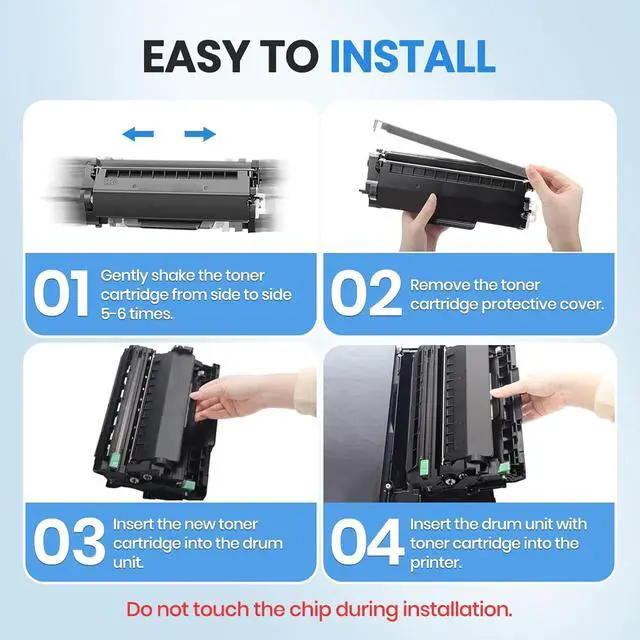 EASY TO INSTALL

01 Gently shake the toner cartridge from side to side 5-6 times.

02 Remove the toner cartridge protective cover.

03 Insert the new toner cartridge into the drum unit.

04 Insert the drum unit with toner cartridge into the printer.

Do not touch the chip during installation.