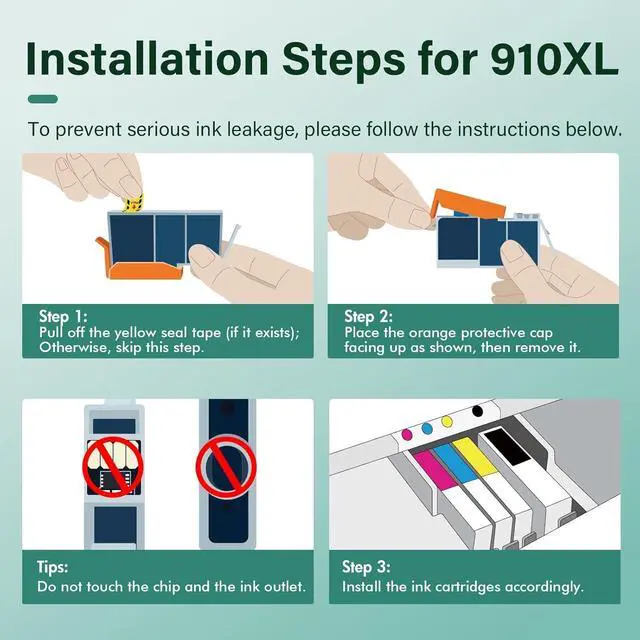 Installation Steps for 910XL

To prevent serious ink leakage, please follow the instructions below.

Step 1:
Pull off the yellow seal tape (if it exists); Otherwise, skip this step.

Step 2:
Place the orange protective cap facing up as shown, then remove it.

Tips:
Do not touch the chip and the ink outlet.

Step 3:
Install the ink cartridges accordingly.